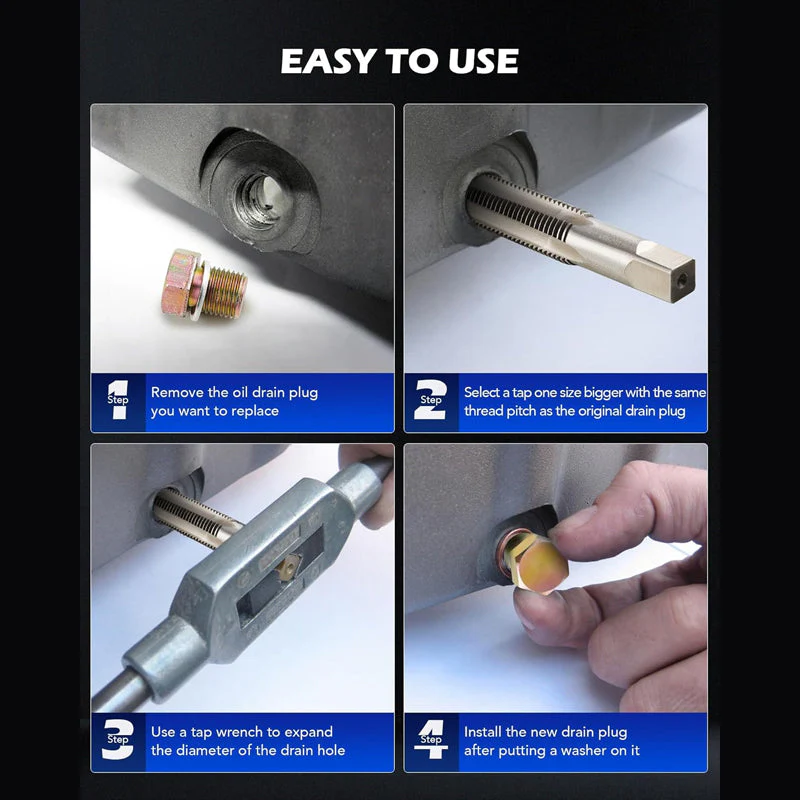 EASY TO USE

1 Step
Remove the oil drain plug you want to replace

2 Step
Select a tap one size bigger with the same thread pitch as the original drain plug

3 Step
Use a tap wrench to expand the diameter of the drain hole

4 Step
Install the new drain plug after putting a washer on it