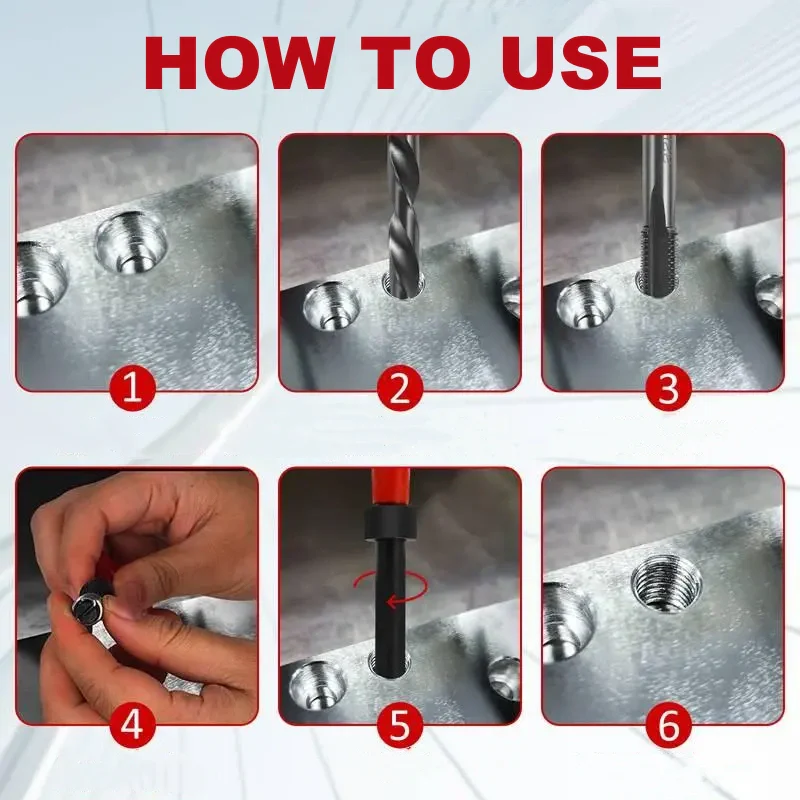 HOW TO USE

1

2

3

4

5

6