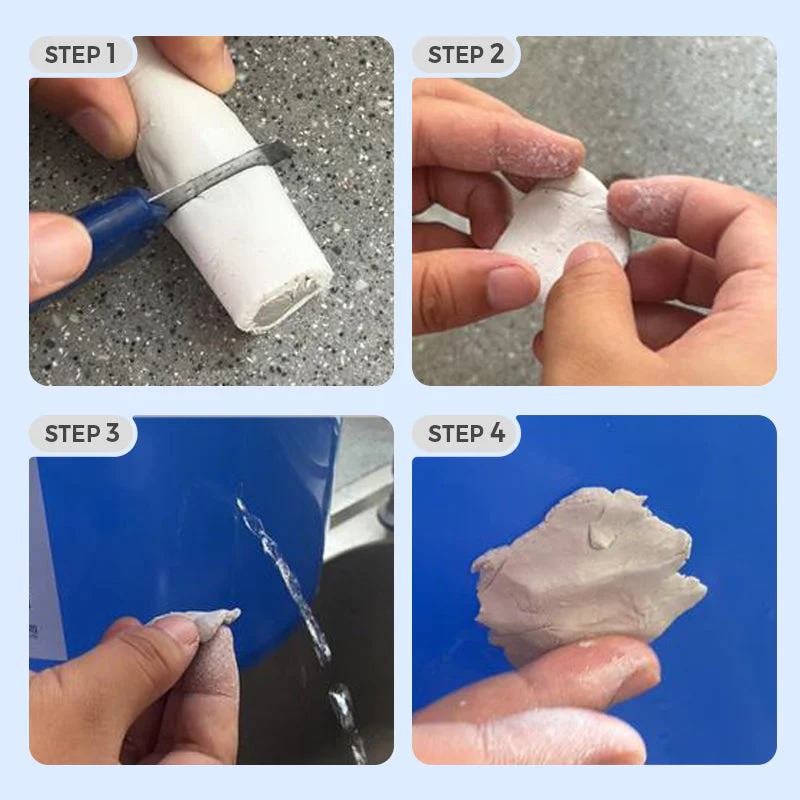 STEP 1

STEP 2

STEP 3

STEP 4