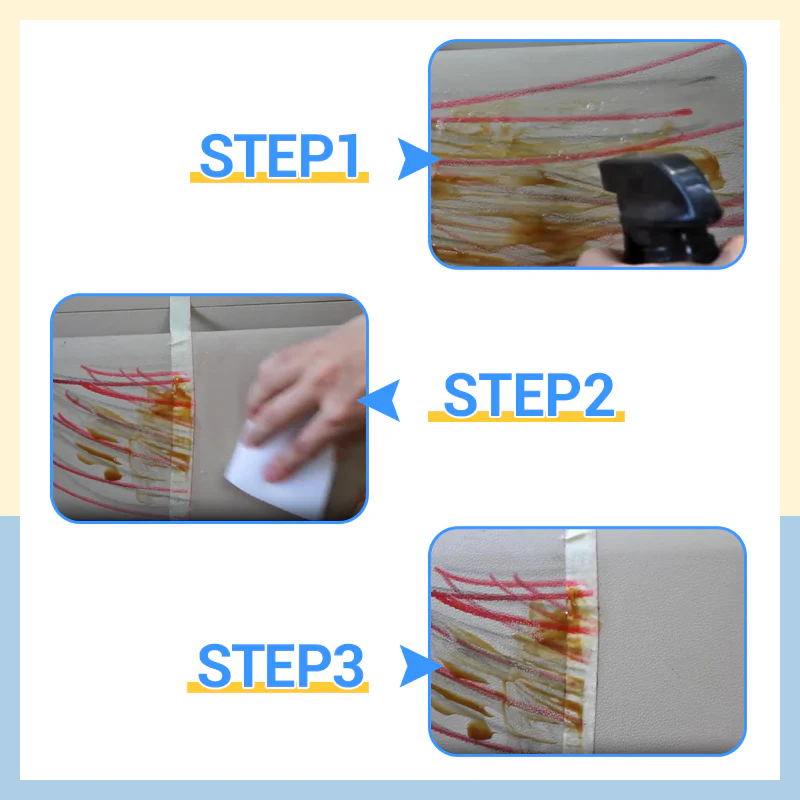 STEP1

STEP2

STEP3