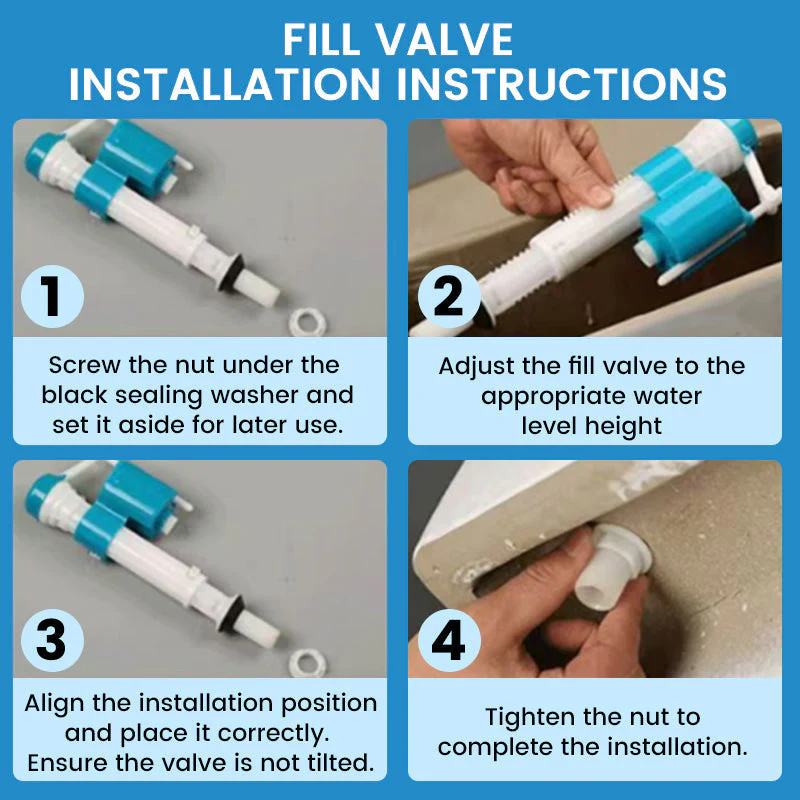 FILL VALVE
INSTALLATION INSTRUCTIONS

1

Screw the nut under the black sealing washer and set it aside for later use.

2

Adjust the fill valve to the appropriate water level height

3

Align the installation position and place it correctly. Ensure the valve is not tilted.

4

Tighten the nut to complete the installation.